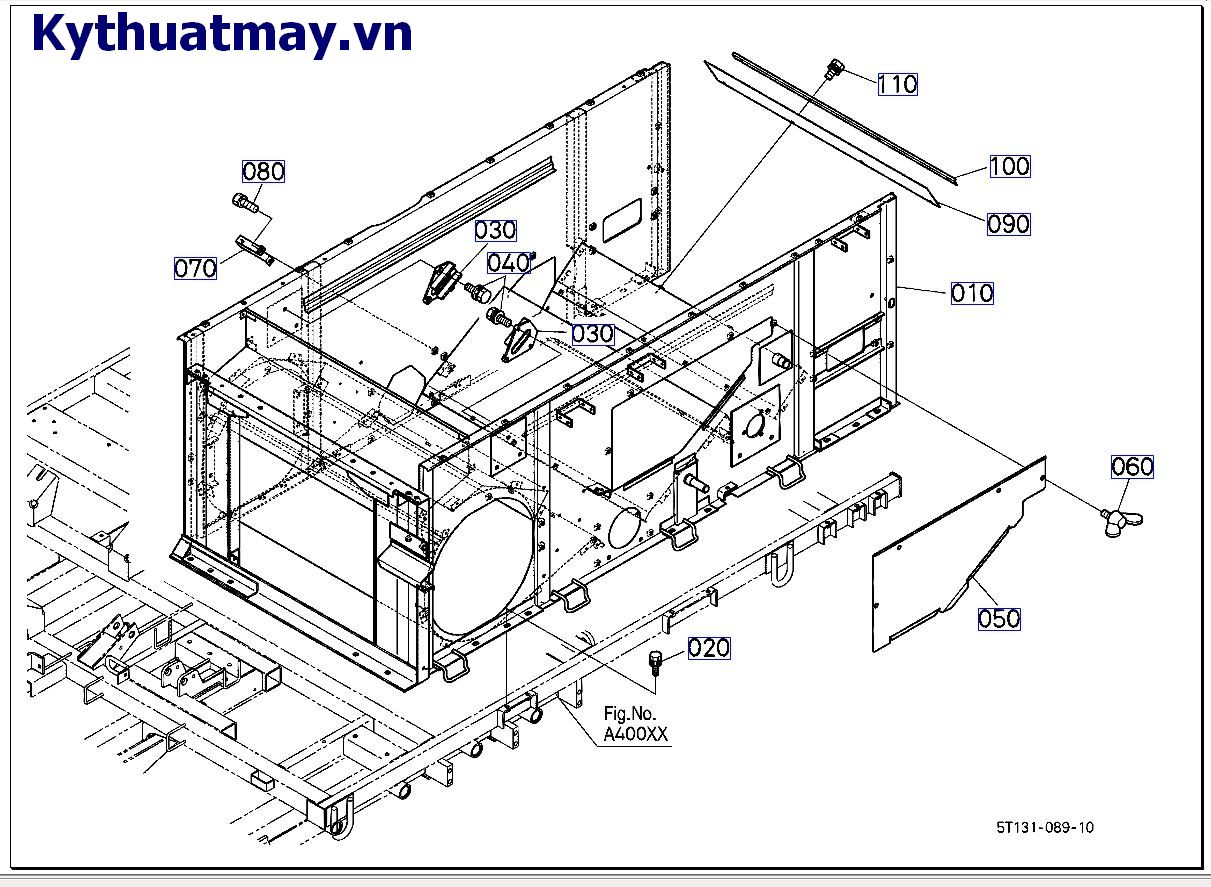 Kythuatmay.vn

110

100

090

080

070

030

040

030

010

060

050

020

Fig.No.
A400XX

5T131-089-10